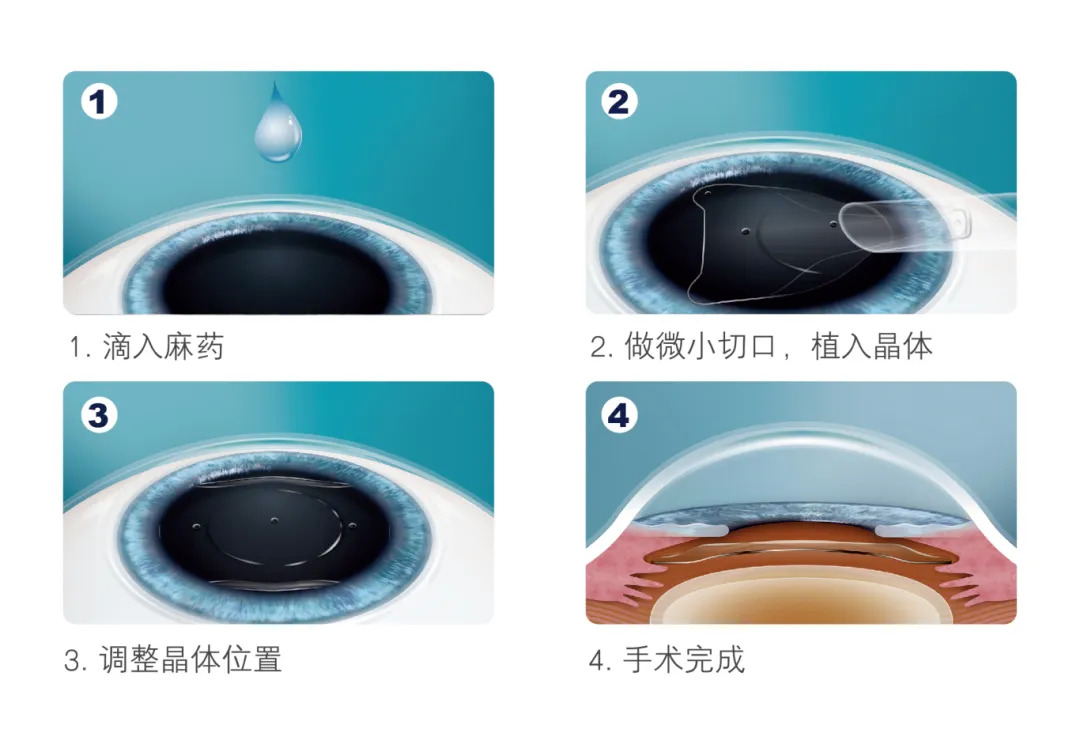 1

1. 滴入麻药

2

2. 做微小切口，植入晶体

3

3. 调整晶体位置

4

4. 手术完成